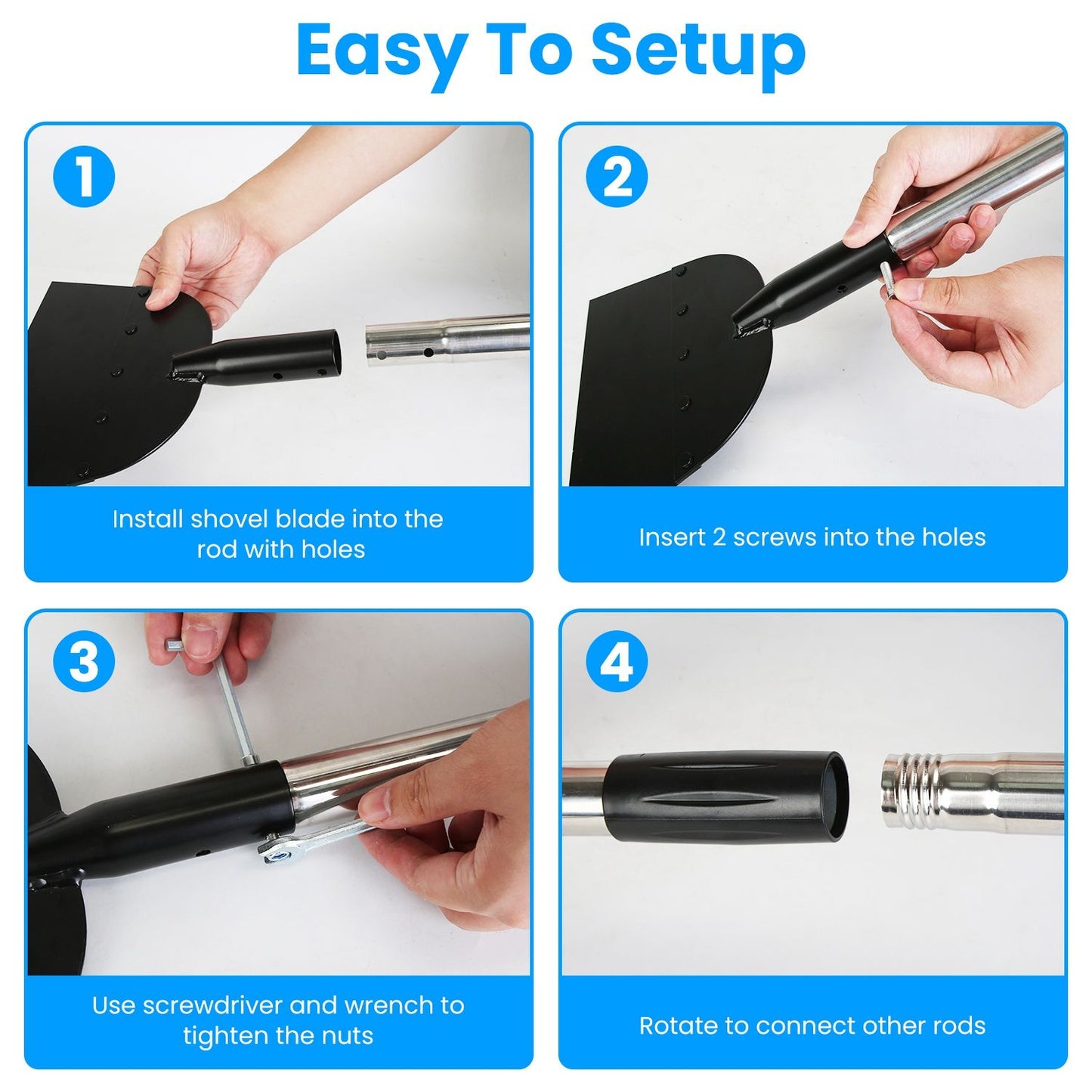 Easy To Setup

1

Install shovel blade into the rod with holes

2

Insert 2 screws into the holes

3

Use screwdriver and wrench to tighten the nuts

4

Rotate to connect other rods